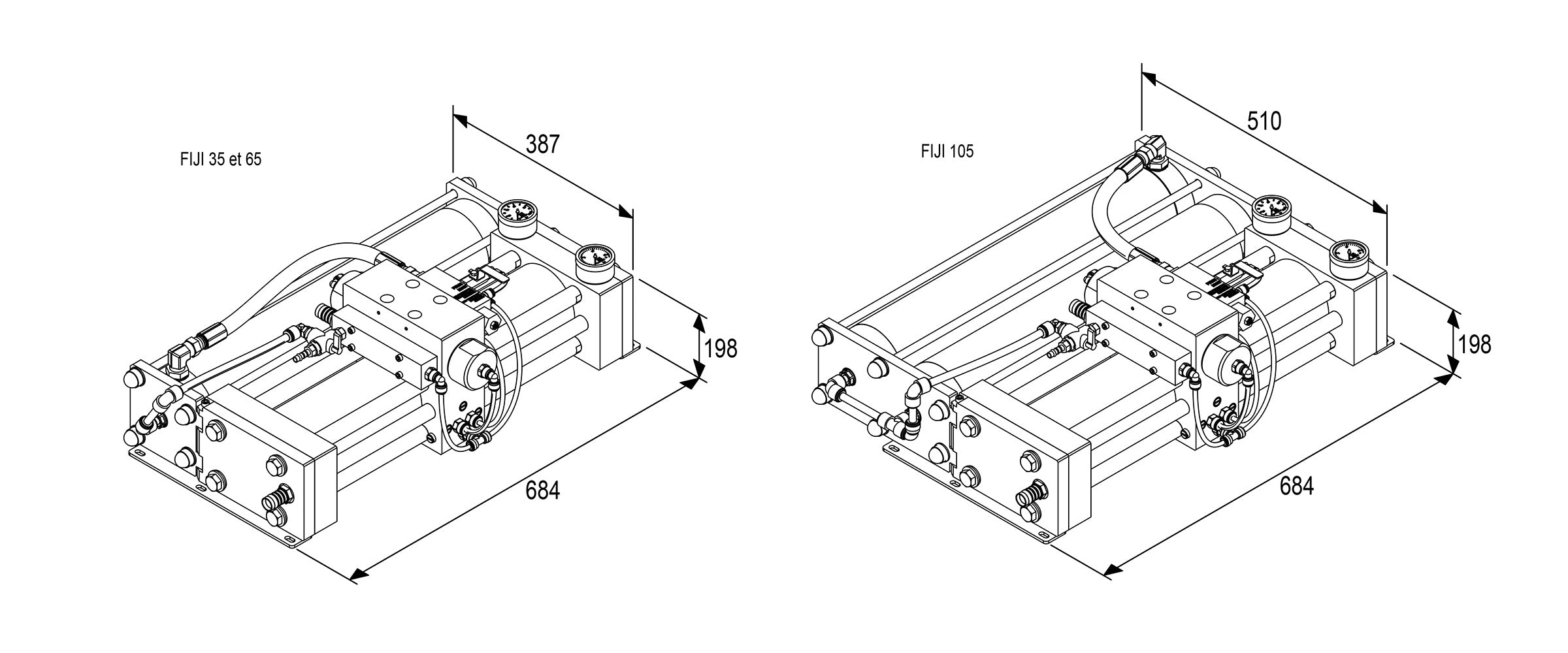 FIJI 35 et 65

387

198

684

FIJI 105

510

198

684