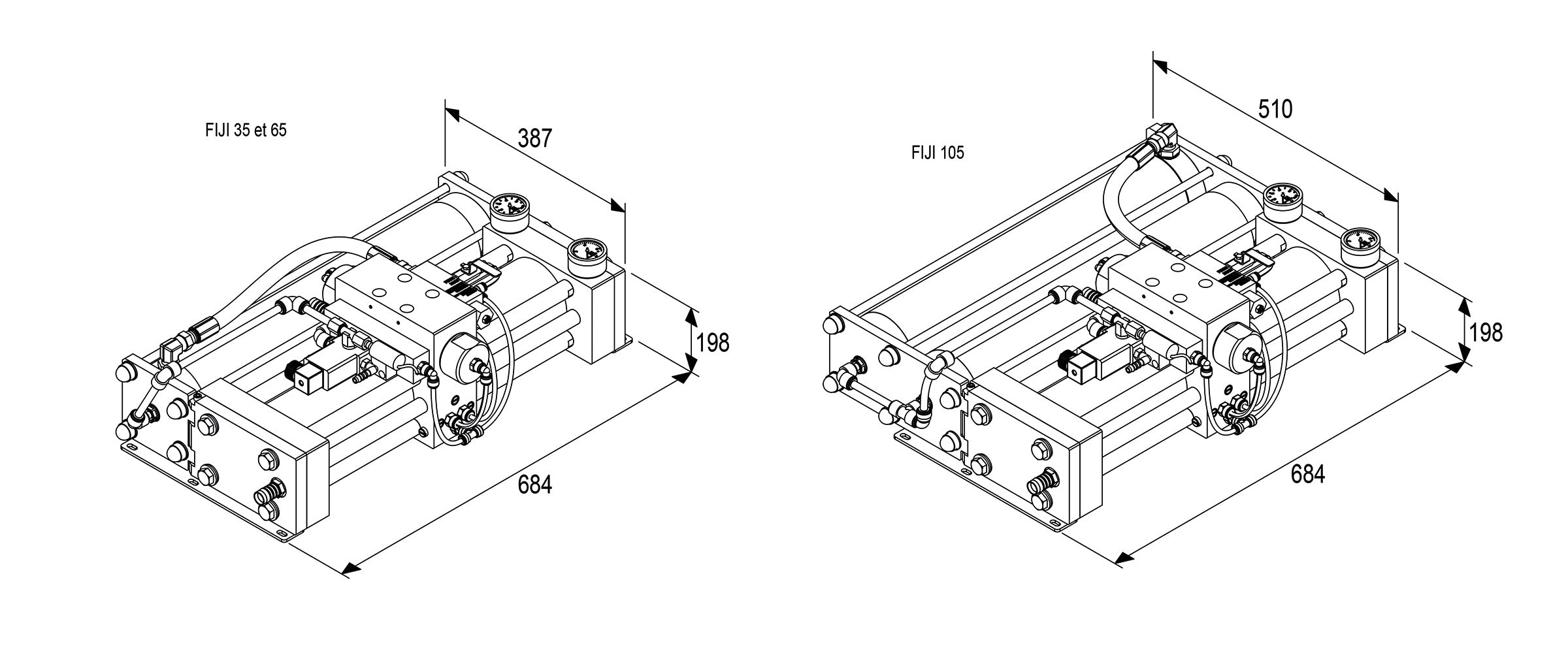 FIJI 35 et 65

387

198

684

FIJI 105

510

198

684