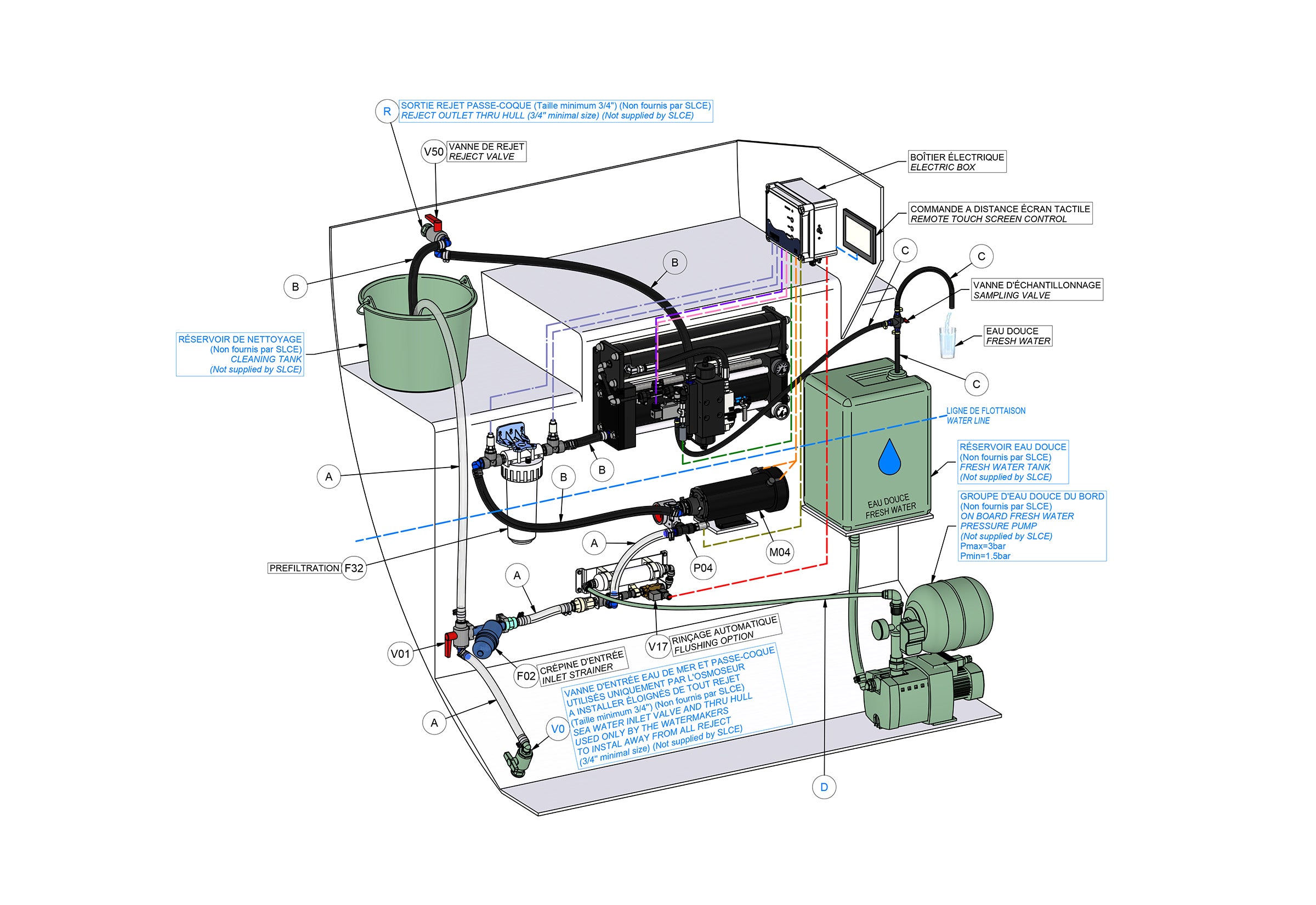 R SORTIE REJET PASSE-COQUE (Taille minimum 3/4") (Non fournis par SLCE)
REJECT OUTLET THRU HULL (3/4" minimal size) (Not supplied by SLCE)

V50 VANNE DE REJET
REJECT VALVE

BOÎTIER ÉLECTRIQUE
ELECTRIC BOX

COMMANDE A DISTANCE ÉCRAN TACTILE
REMOTE TOUCH SCREEN CONTROL

B

B

C

C

VANNE D'ÉCHANTILLONNAGE
SAMPLING VALVE

EAU DOUCE
FRESH WATER

RÉSERVOIR DE NETTOYAGE
(Non fournis par SLCE)
CLEANING TANK
(Not supplied by SLCE)

C

LIGNE DE FLOTTAISON
WATER LINE

RÉSERVOIR EAU DOUCE
(Non fournis par SLCE)
FRESH WATER TANK
(Not supplied by SLCE)

A

B

B

EAU DOUCE
FRESH WATER

GROUPE D'EAU DOUCE DU BORD
(Non fournis par SLCE)
ON BOARD FRESH WATER
PRESSURE PUMP
(Not supplied by SLCE)
Pmax=3bar
Pmin=1.5bar

A

M04

PREFILTRATION F32

P04

A

V17 RINÇAGE AUTOMATIQUE
FLUSHING OPTION

V01

F02 CRÉPINE D'ENTRÉE
INLET STRAINER

VANNE D'ENTRÉE EAU DE MER ET PASSE-COQUE
UTILISÉS UNIQUEMENT PAR L'OSMOSEUR
A INSTALLER ÉLOIGNÉS DE TOUT REJET
(Taille minimum 3/4") (Non fournis par SLCE)
SEA WATER INLET VALVE AND THRU HULL
USED ONLY BY THE WATERMAKERS
TO INSTAL AWAY FROM ALL REJECT
(3/4" minimal size) (Not supplied by SLCE)

A

V0

D